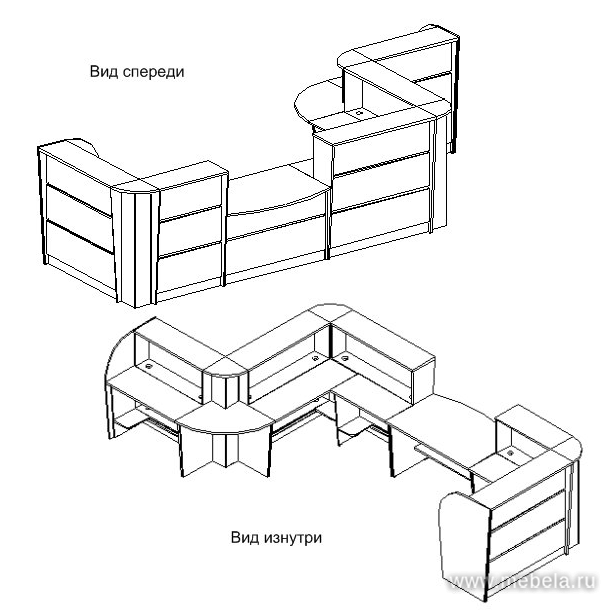 Вид спереди

Вид изнутри

www.mebela.ru