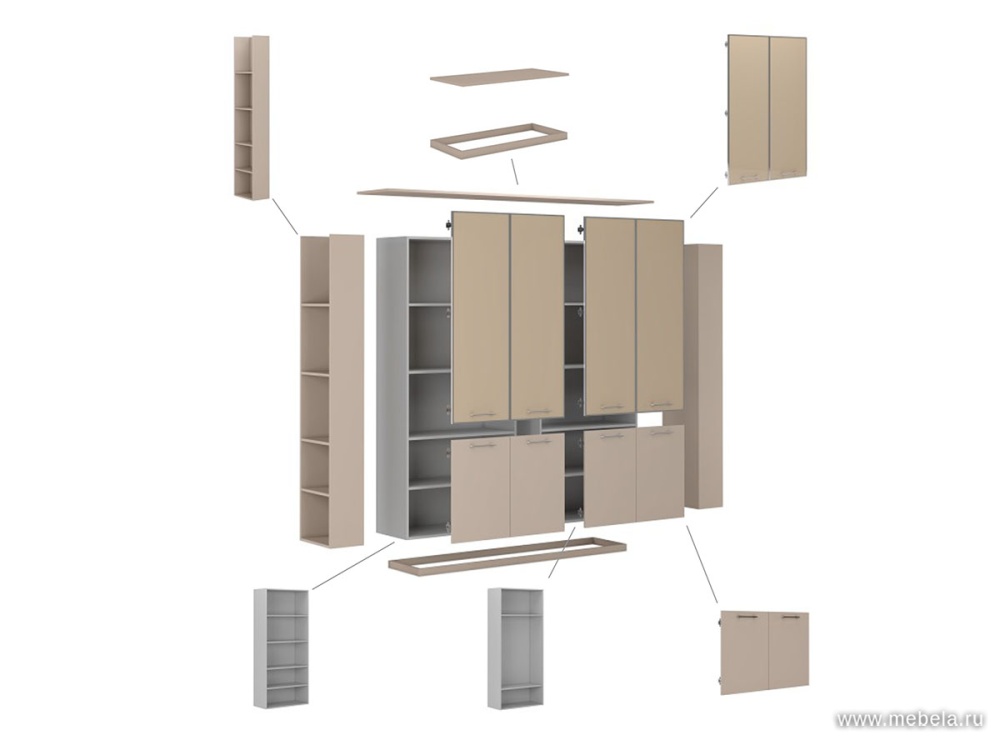 www.mebela.ru