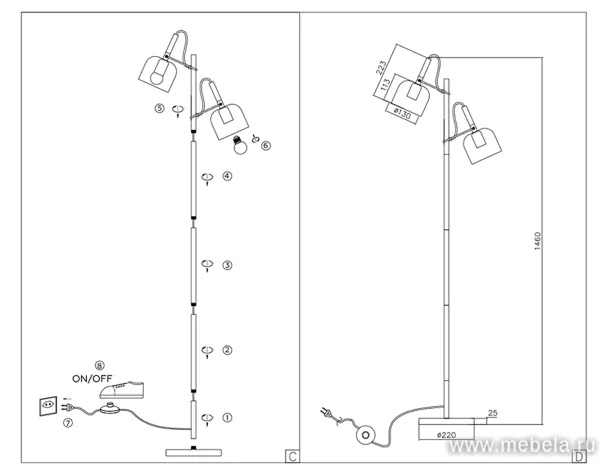 ⑤
⑥
④
③
②
⑧
ON/OFF
⑦
①
C

223
113
ø130
1460
25
ø220
www.mebela.ru
D