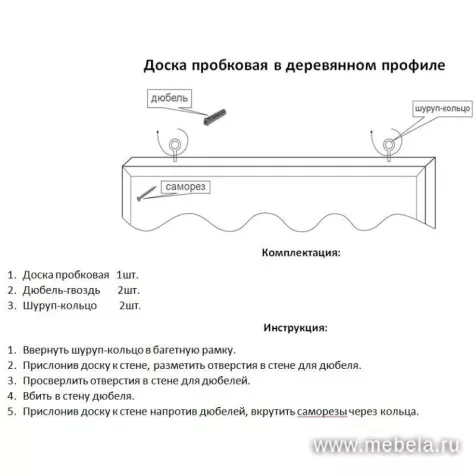 Доска пробковая в деревянном профиле

дюбель

шуруп-кольцо

саморез

Комплектация:

1. Доска пробковая 1шт.
2. Дюбель-гвоздь 2шт.
3. Шуруп-кольцо 2шт.

Инструкция:

1. Ввернуть шуруп-кольцо в багетную рамку.
2. Прислонив доску к стене, разметить отверстия в стене для дюбеля.
3. Просверлить отверстия в стене для дюбелей.
4. Вбить в стену дюбеля.
5. Прислонив доску к стене напротив дюбелей, вкрутить саморезы через кольца.

www.mebela.ru