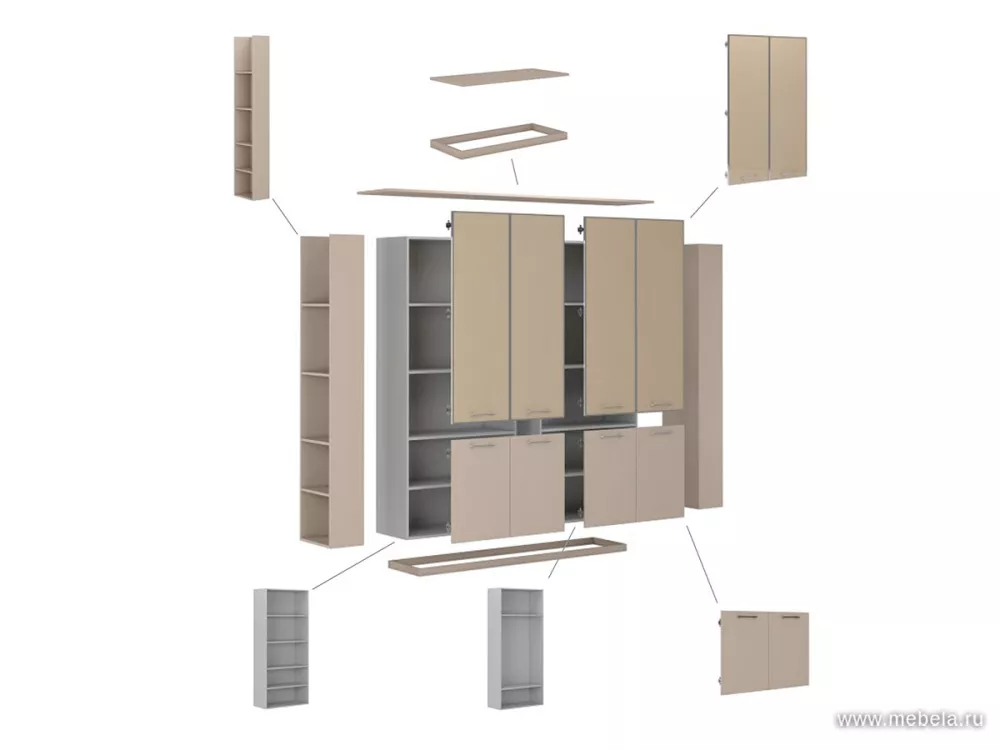 www.mebela.ru